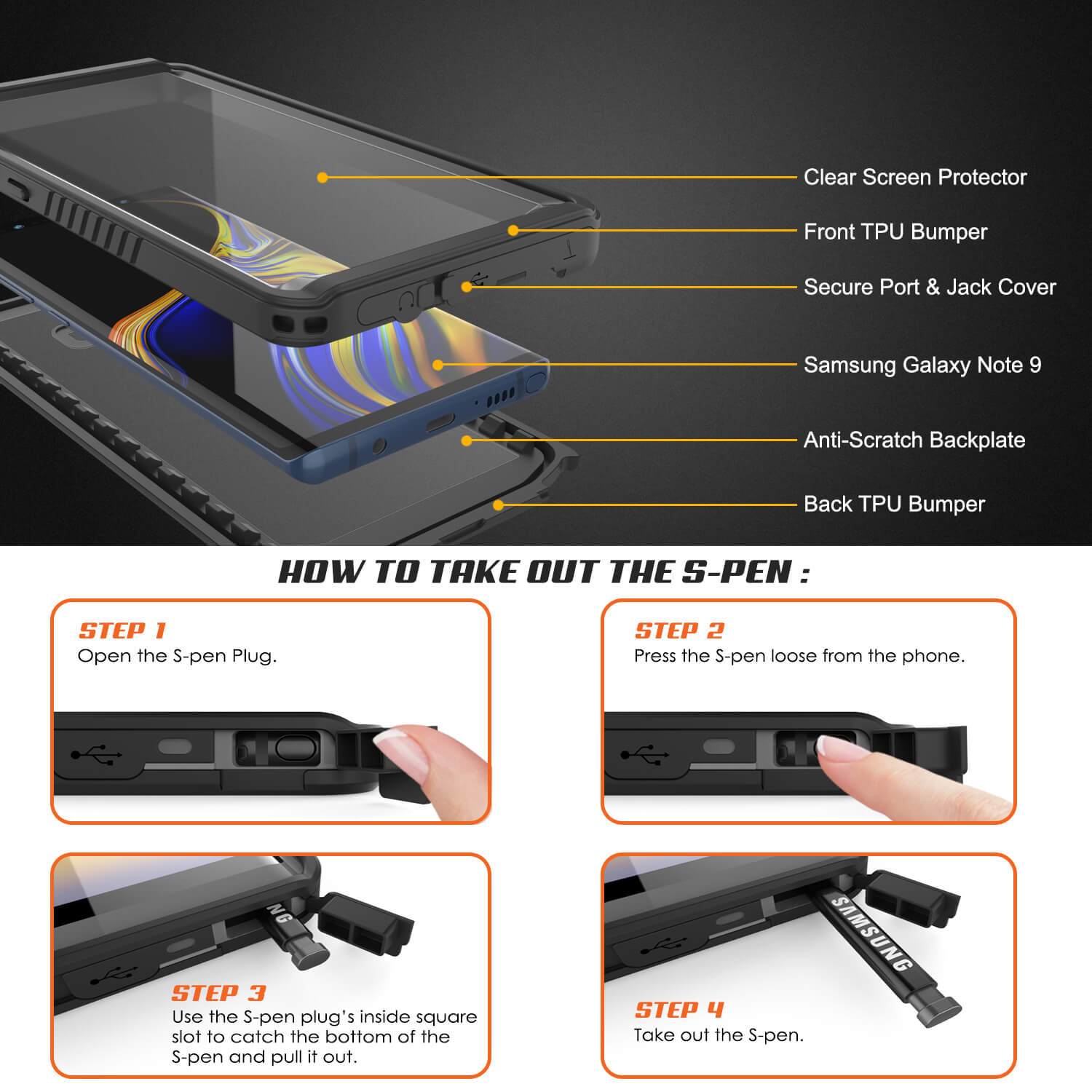 Clear Screen Protector

Front TPU Bumper

Secure Port & Jack Cover

Samsung Galaxy Note 9

Anti-Scratch Backplate

Back TPU Bumper

HOW TO TAKE OUT THE S-PEN :

STEP 1
Open the S-pen Plug.

STEP 2
Press the S-pen loose from the phone.

NG

STEP 3
Use the S-pen plug's inside square slot to catch the bottom of the S-pen and pull it out.

SAMSUNG

STEP 4
Take out the S-pen.