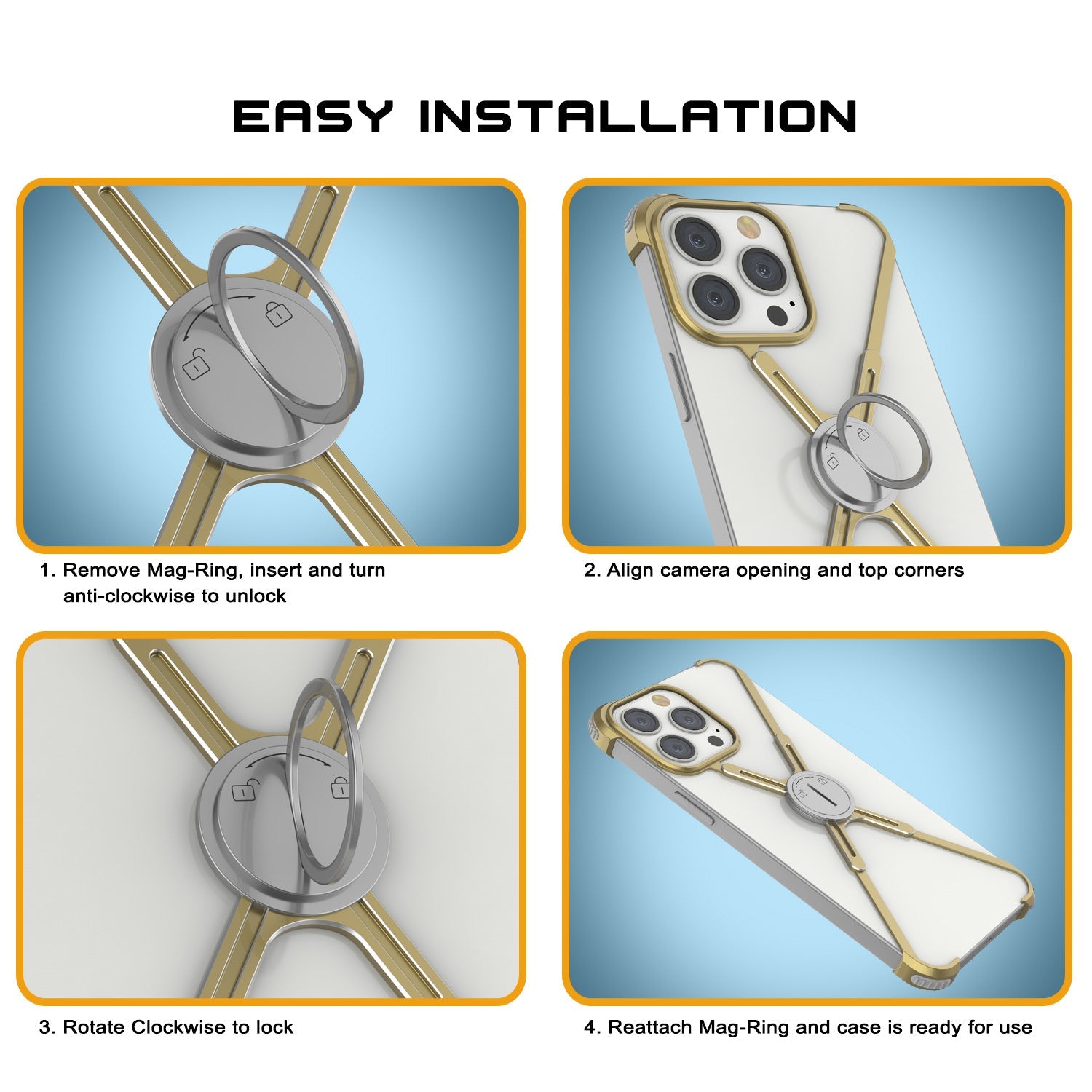 EASY INSTALLATION

1. Remove Mag-Ring, insert and turn anti-clockwise to unlock

2. Align camera opening and top corners

3. Rotate Clockwise to lock

4. Reattach Mag-Ring and case is ready for use