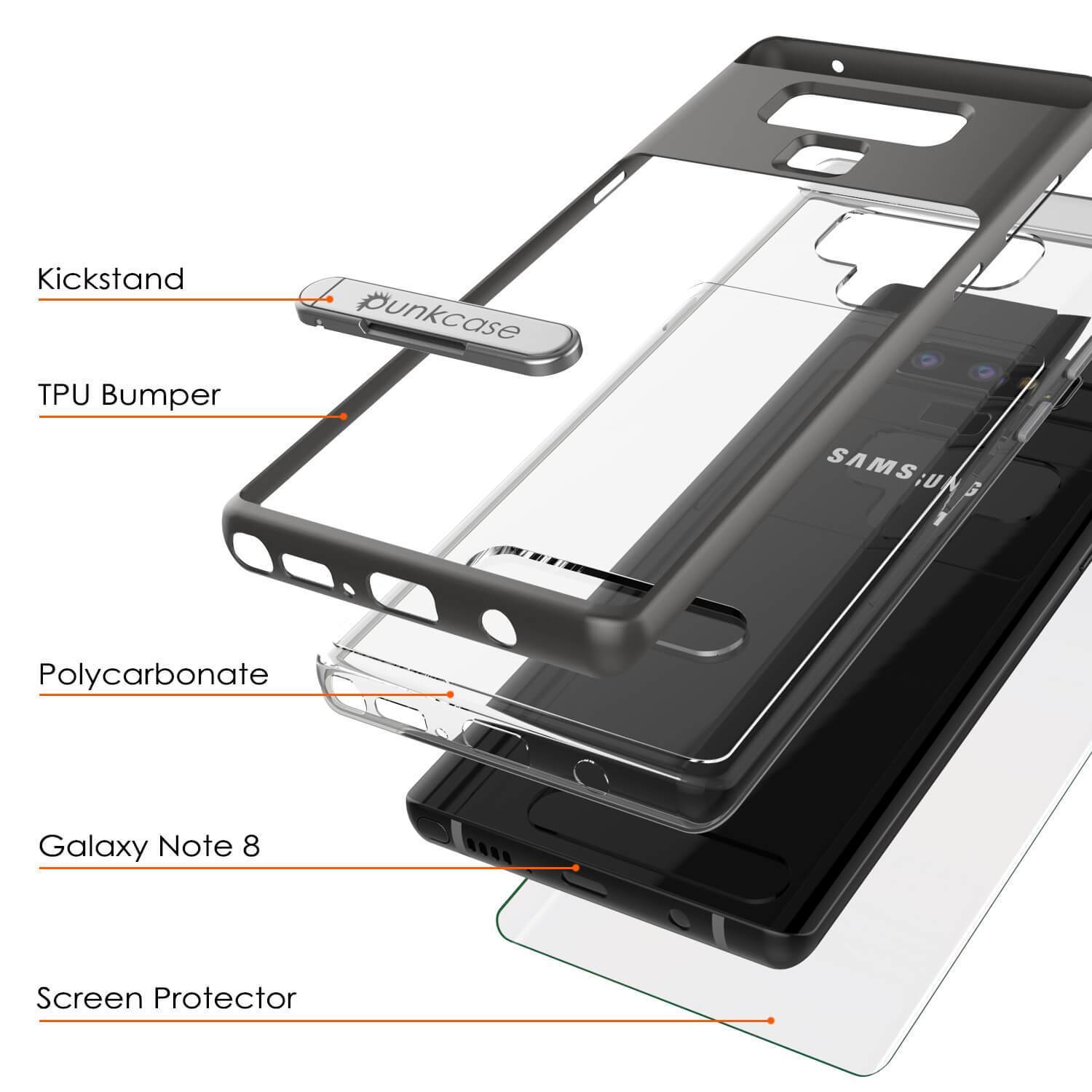 Kickstand

punkcase

TPU Bumper

SAMSUNG

Polycarbonate

Galaxy Note 8

Screen Protector